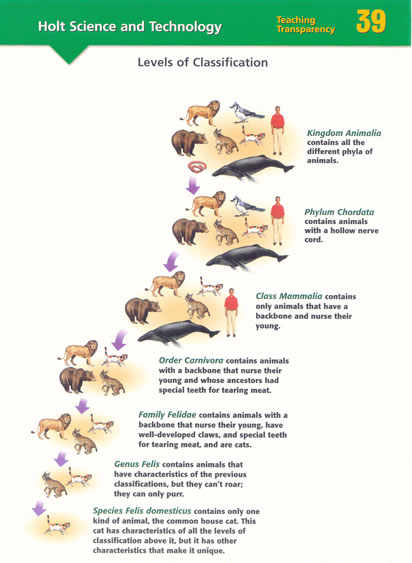 Holt Science and Technology

Teaching Transparency 39

Levels of Classification

Kingdom Animalia contains all the different phyla of animals.

Phylum Chordata contains animals with a hollow nerve cord.

Class Mammalia contains only animals that have a backbone and nurse their young.

Order Carnivora contains animals with a backbone that nurse their young and whose ancestors had special teeth for tearing meat.

Family Felidae contains animals with a backbone that nurse their young, have well-developed claws, and special teeth for tearing meat, and are cats.

Genus Felis contains animals that have characteristics of the previous classifications, but they can't roar; they can only purr.

Species Felis domesticus contains only one kind of animal, the common house cat. This cat has characteristics of all the levels of classification above it, but it has other characteristics that make it unique.