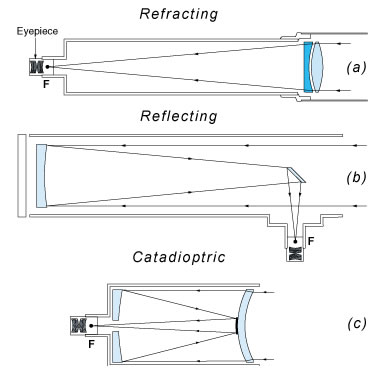 Refracting

Eyepiece

F

(a)

Reflecting

(b)

F

Catadioptric

F

(c)